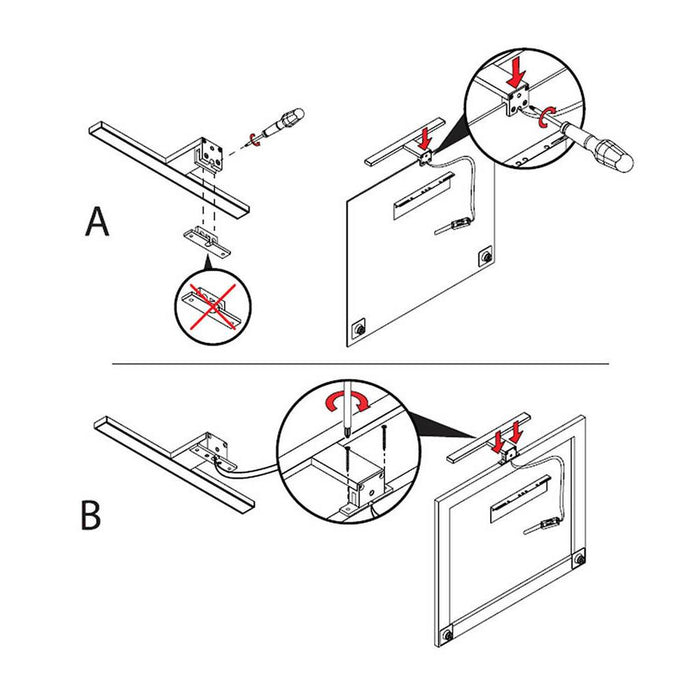 A

B