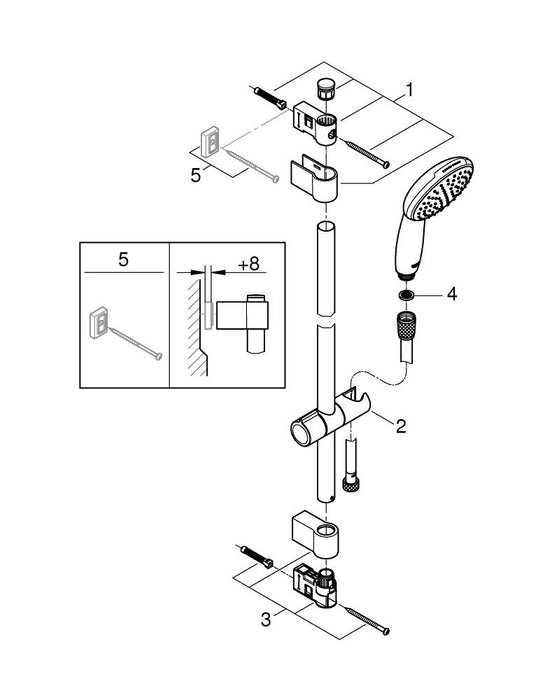 1

5

5

+8

4

2

3