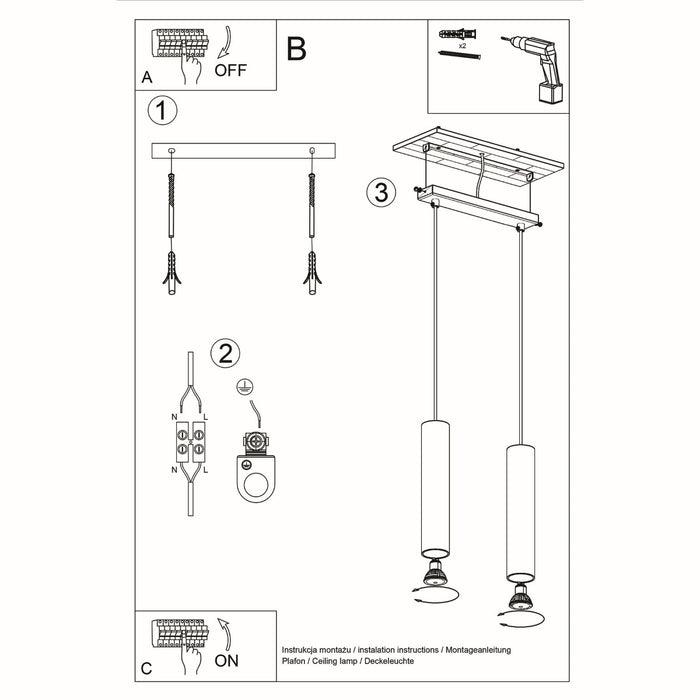 A
OFF
B
x2
1
3
2
N
L
N
L
C
ON
Instrukcja montażu / instalation instructions / Montageanleitung
Plafon / Ceiling lamp / Deckeleuchte