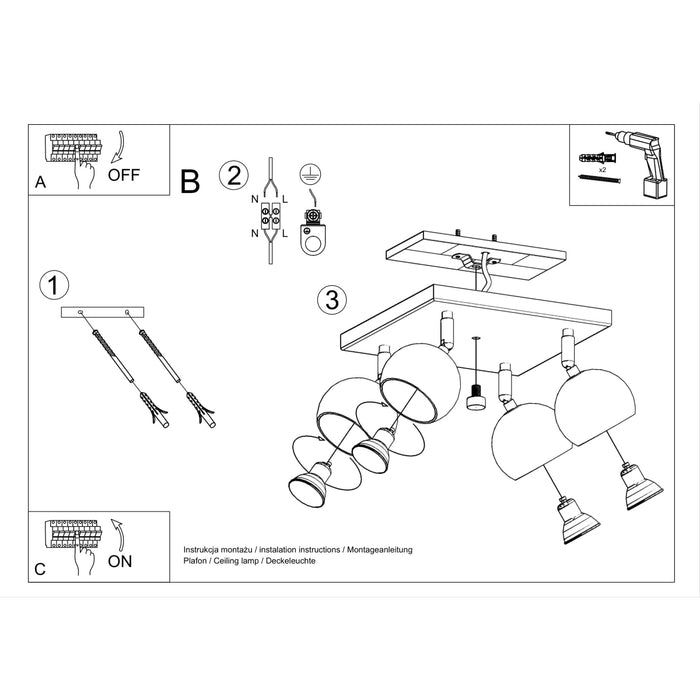 A
OFF

B
2
N L
N L

x2

1

3

C
ON

Instrukcja montażu / instalation instructions / Montageanleitung
Plafon / Ceiling lamp / Deckeleuchte