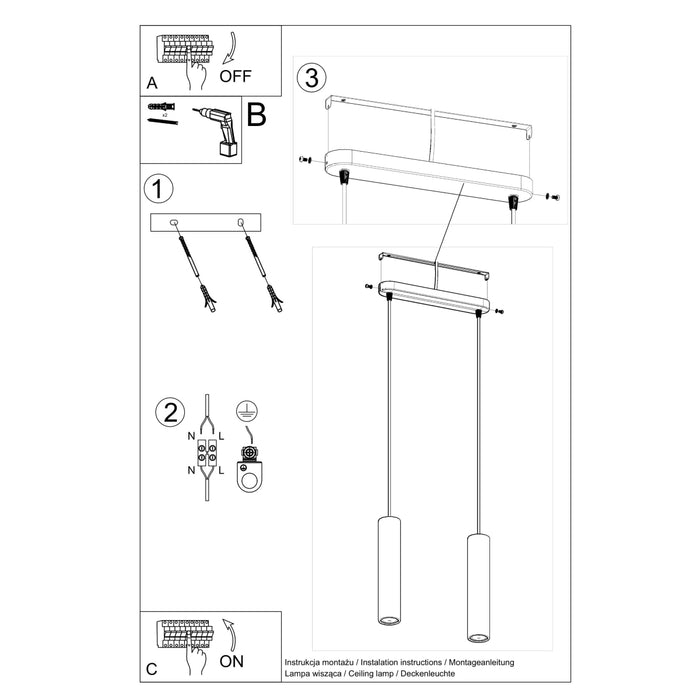 A
OFF

x2
B

1

2
N L
N L

3

C
ON

Instrukcja montażu / Instalation instructions / Montageanleitung
Lampa wisząca / Ceiling lamp / Deckenleuchte