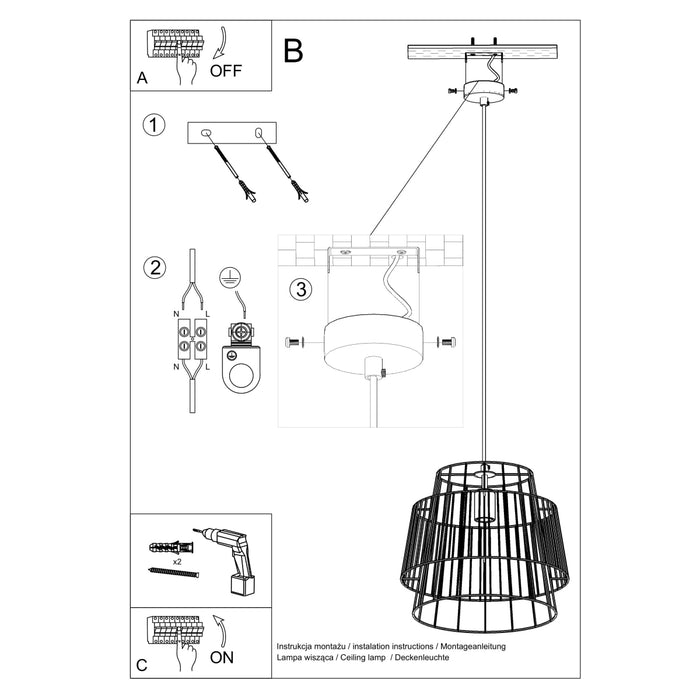 A
OFF
B
1
2
N L
N L
3
x2
C
ON
Instrukcja montażu / instalation instructions / Montageanleitung
Lampa wisząca / Ceiling lamp / Deckenleuchte