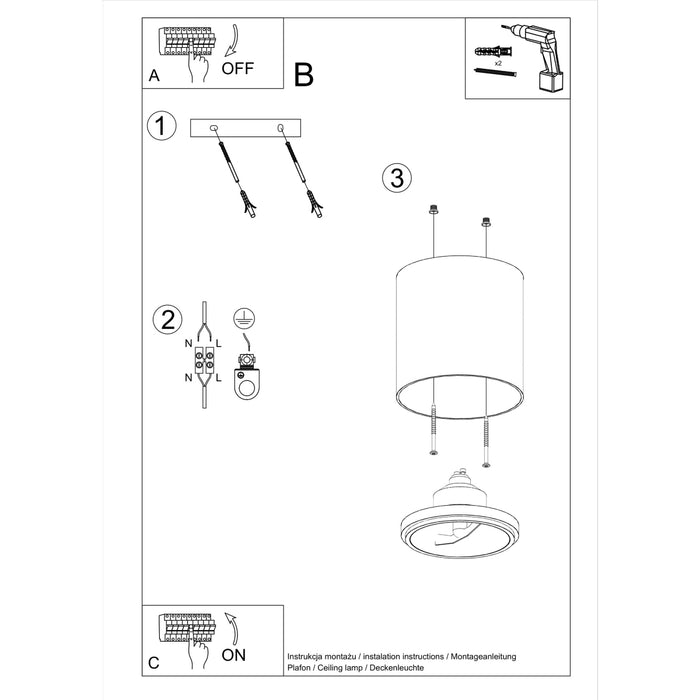 A OFF

B

x2

1

3

2

N L

N L

C ON

Instrukcja montażu / instalation instructions / Montageanleitung
Plafon / Ceiling lamp / Deckenleuchte