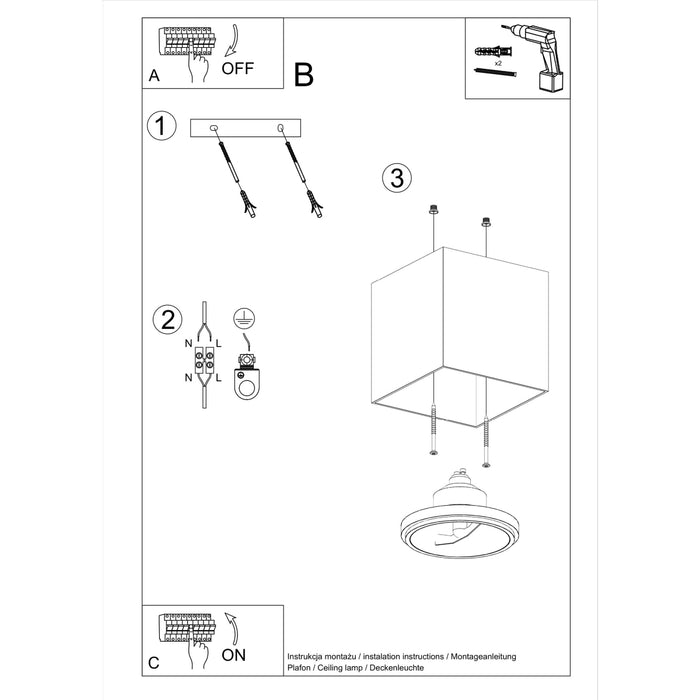 A
OFF
B
x2
1
3
2
N
L
N
L
C
ON
Instrukcja montażu / instalation instructions / Montageanleitung
Plafon / Ceiling lamp / Deckenleuchte