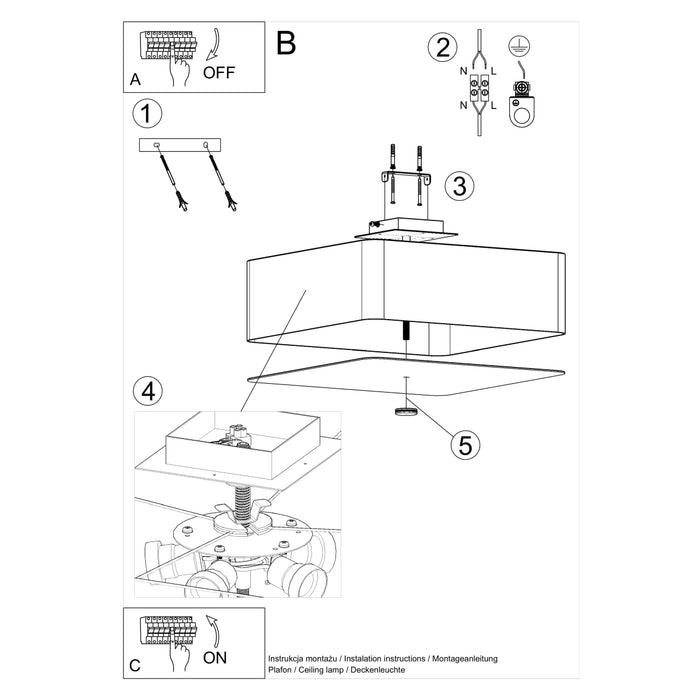 A
OFF

B

1

2
N L
N L

3

4

5

C
ON

Instrukcja montażu / Instalation instructions / Montageanleitung
Plafon / Ceiling lamp / Deckenleuchte