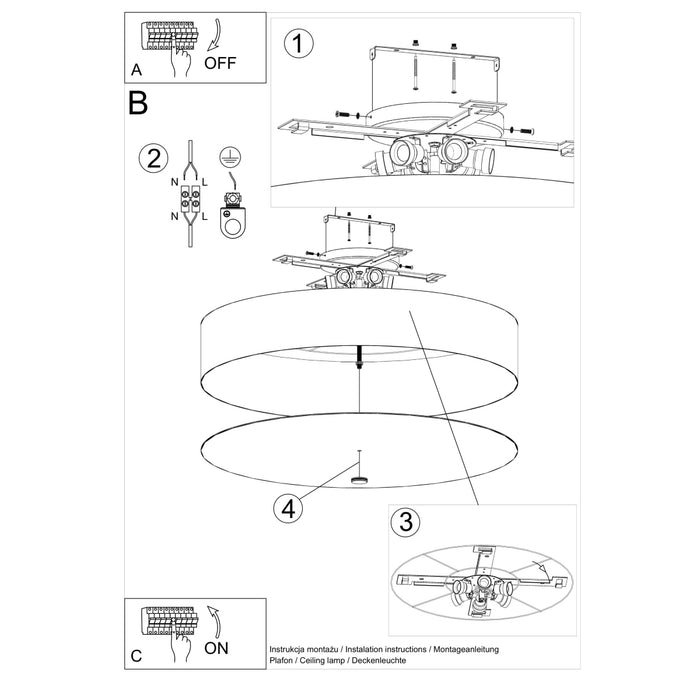 A
OFF

1

B

2

N
L
N
L

4

3

C
ON

Instrukcja montażu / Instalation instructions / Montageanleitung
Plafon / Ceiling lamp / Deckenleuchte