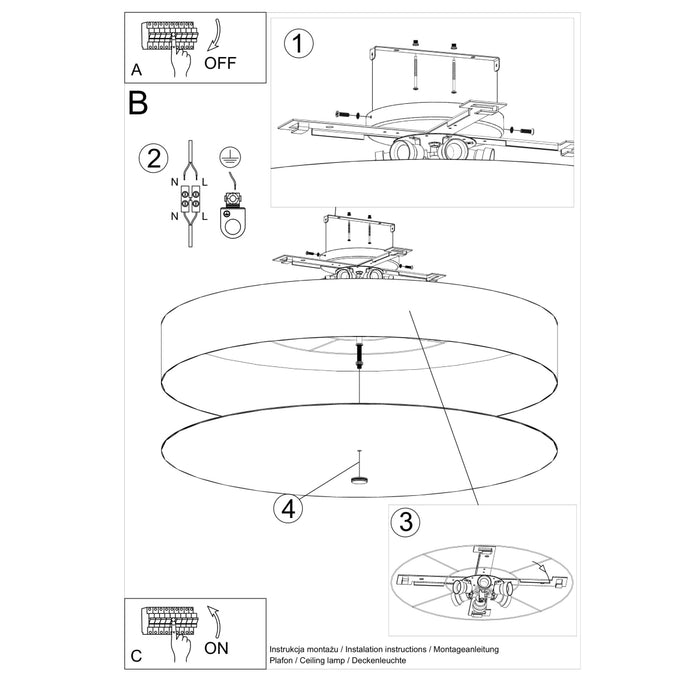 A
OFF
1
B
2
N L
N L
4
3
C
ON
Instrukcja montażu / Instalation instructions / Montageanleitung
Plafon / Ceiling lamp / Deckenleuchte