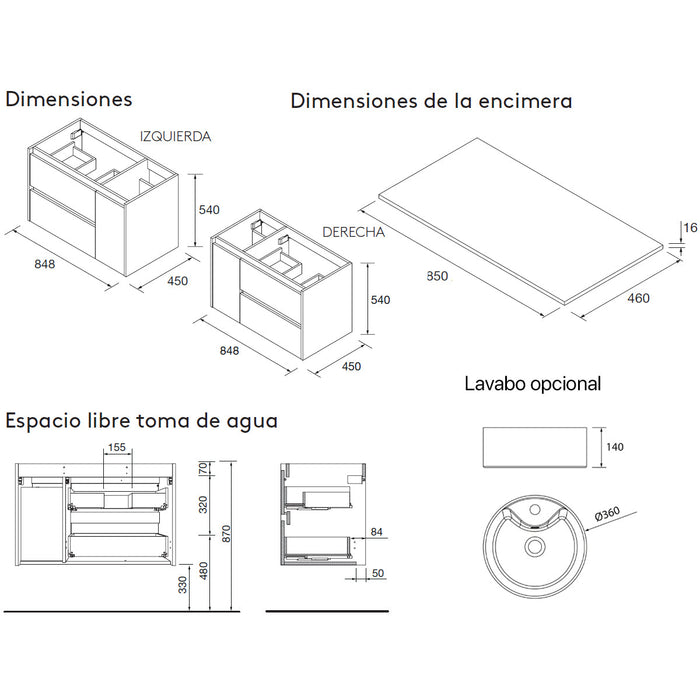 Dimensiones

IZQUIERDA

540

848

450

DERECHA

540

848

450

Dimensiones de la encimera

16

850

460

Lavabo opcional

140

Ø360

Espacio libre toma de agua

155

70

320

870

480

330

84

50