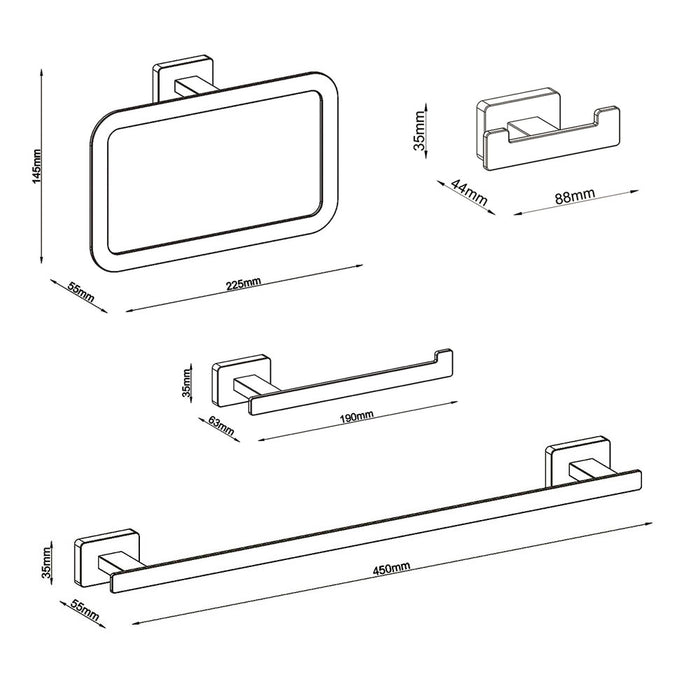 145mm
55mm
225mm
35mm
44mm
88mm
35mm
63mm
190mm
35mm
55mm
450mm