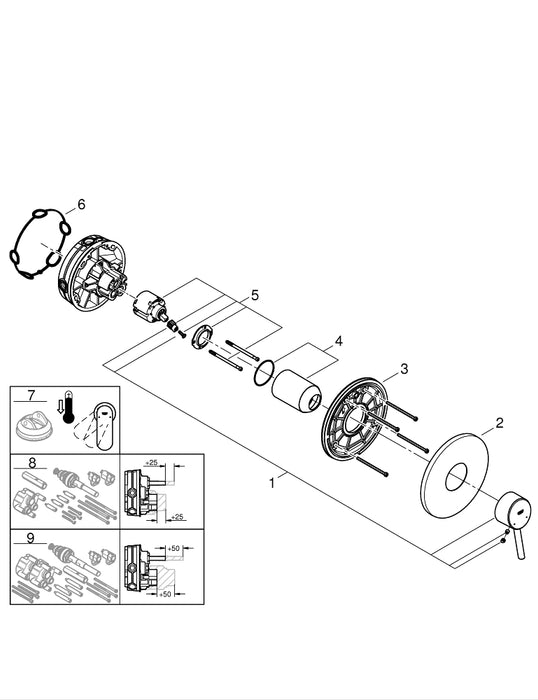 6
5
4
3
2
1
7
8
+25
+25
9
+50
+50