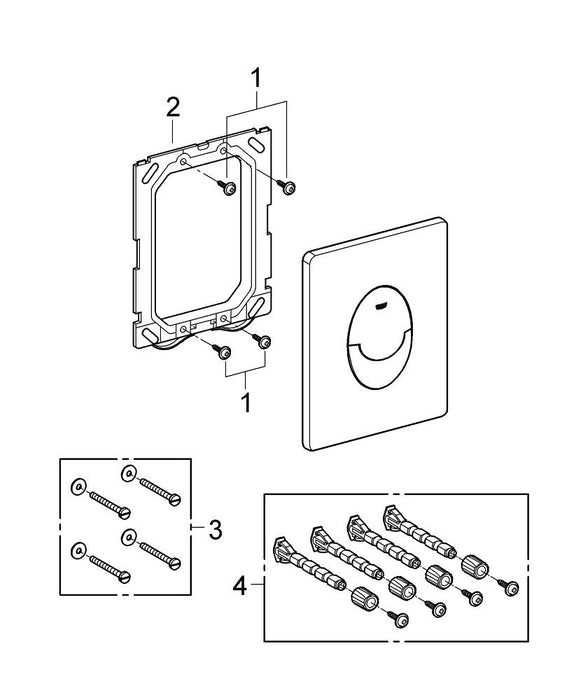 1
2
1
3
4