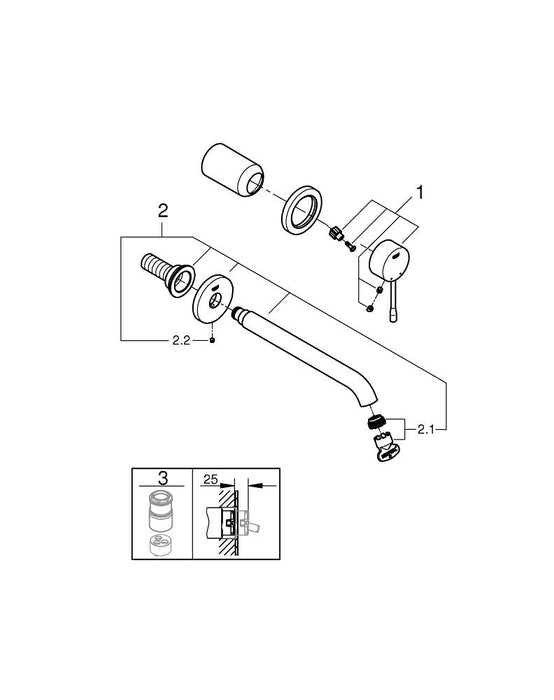 1
2
2.2
2.1
3
25