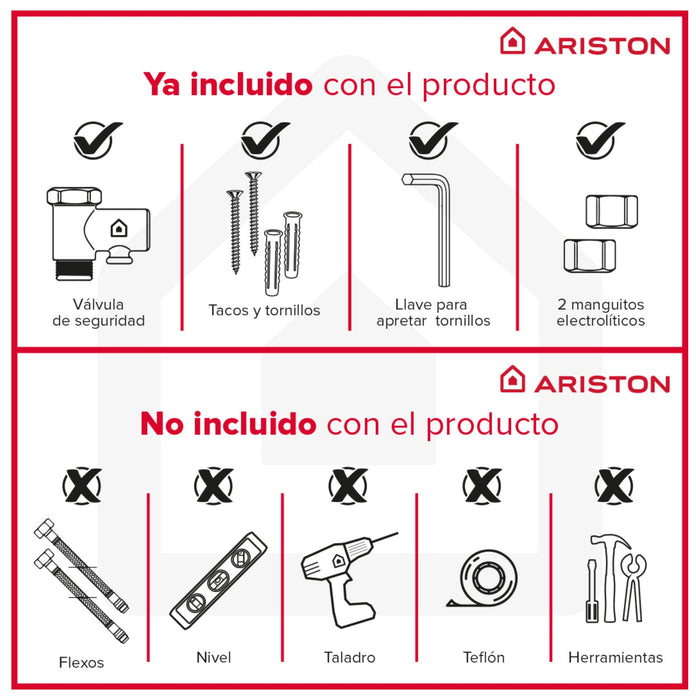 ARISTON

Ya incluido con el producto

Válvula de seguridad

Tacos y tornillos

Llave para apretar tornillos

2 manguitos electrolíticos

ARISTON

No incluido con el producto

Flexos

Nivel

Taladro

Teflón

Herramientas