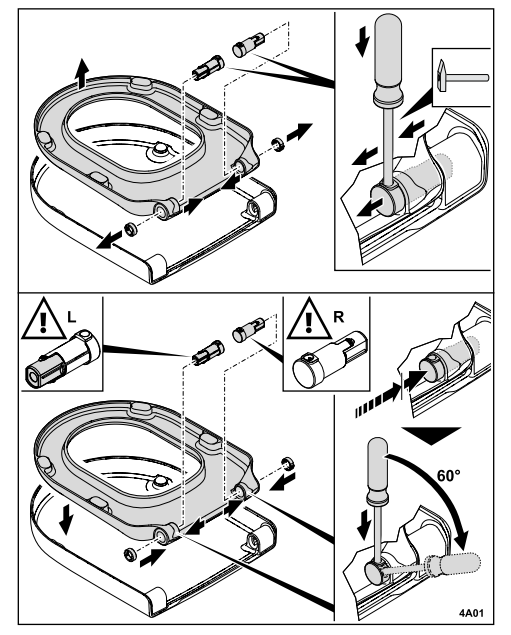 L

R

60°

4A01