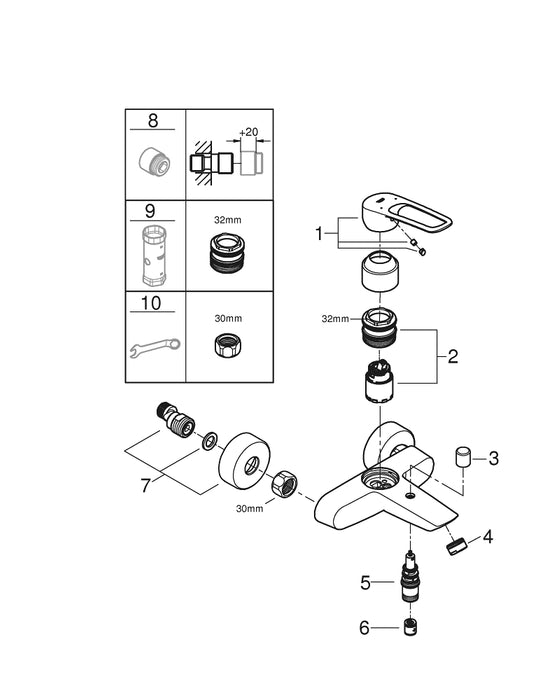 8
+20
9
32mm
10
30mm
1
32mm
2
3
7
30mm
4
5
6