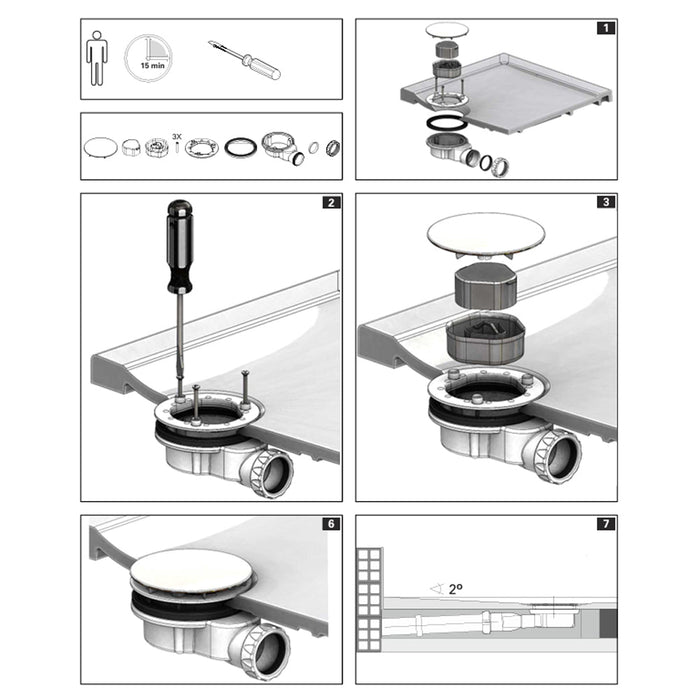 15 min

3X

1

2

3

6

7

2°