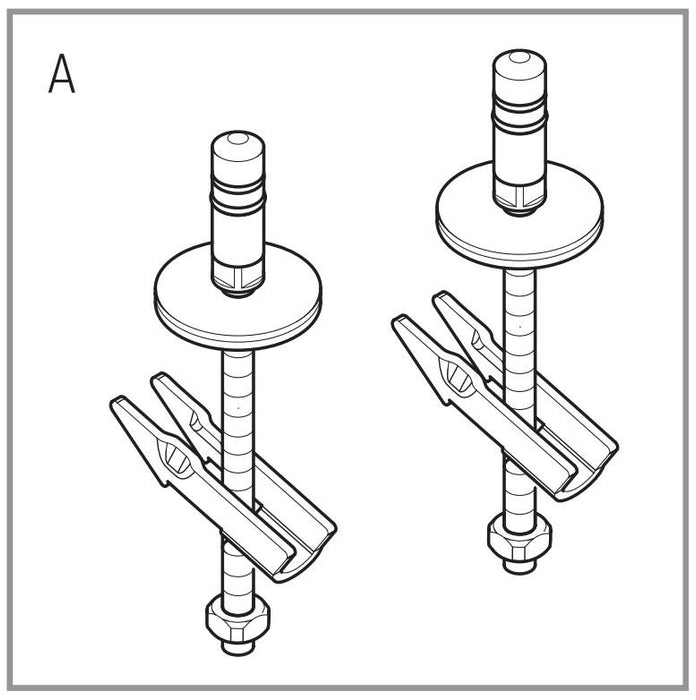 A