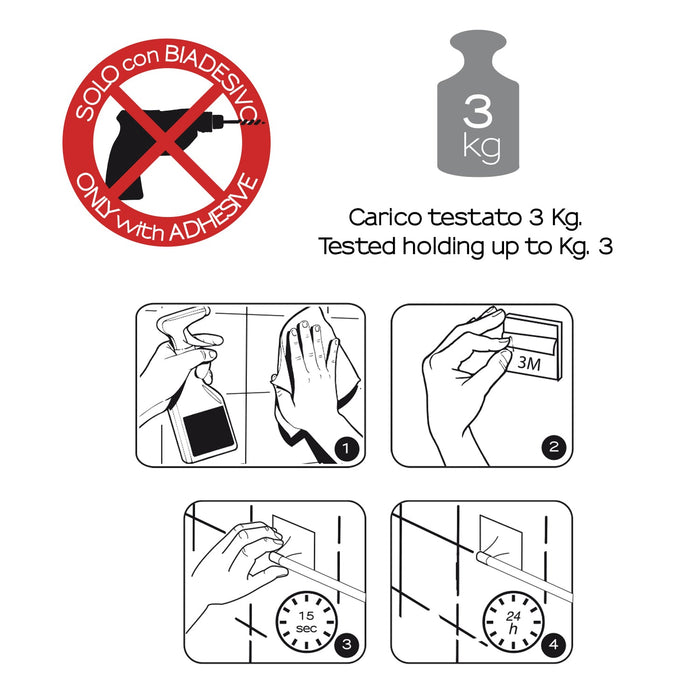 SOLO con BIADESIVO
ONLY with ADHESIVE

3 kg

Carico testato 3 Kg.
Tested holding up to Kg. 3

1

3M
2

15 sec
3

24 h
4