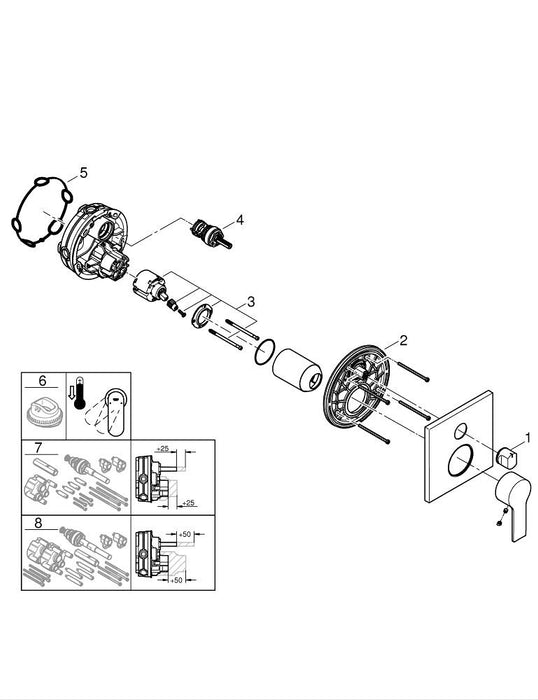 5
4
3
2
1
6
7
+25
+25
8
+50
+50