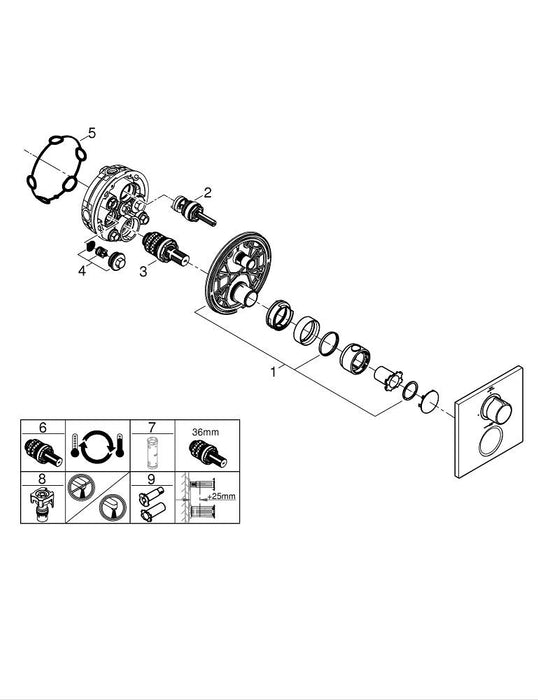 5
2
4
3
1
6
7
36mm
8
9
+25mm