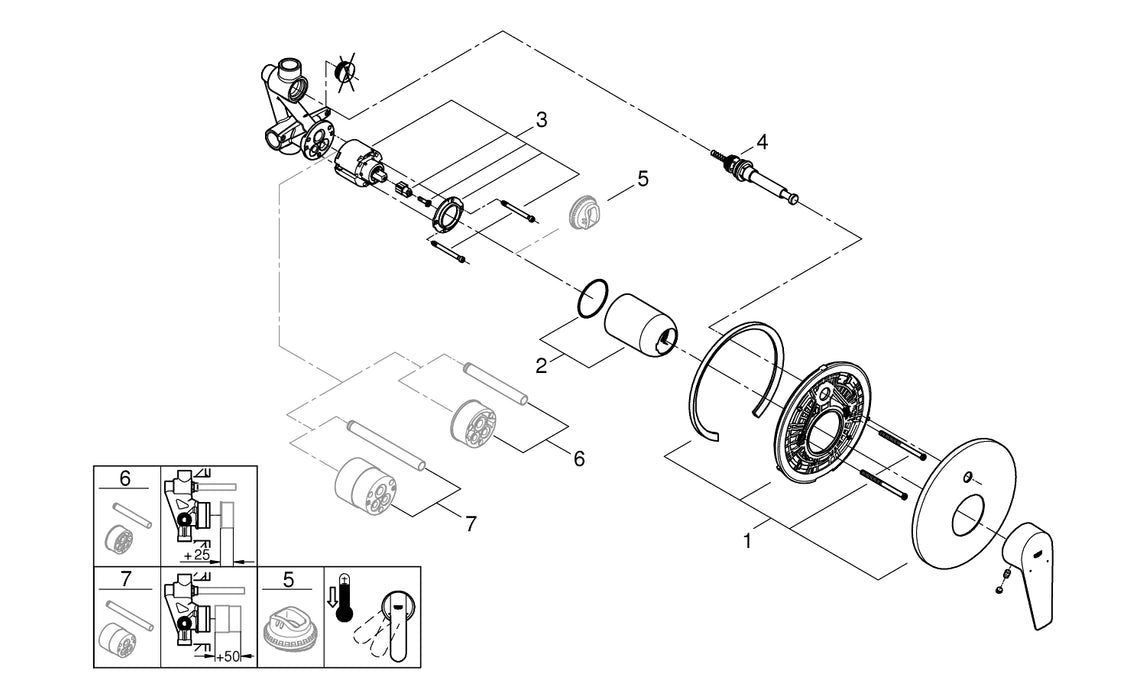 3
4
5
2
6
7
1
6
+25
7
+50
5