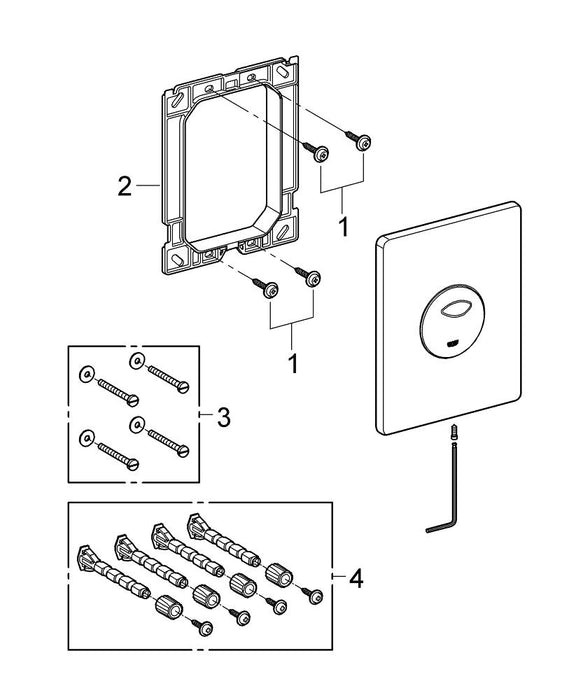 2
1
1
3
4