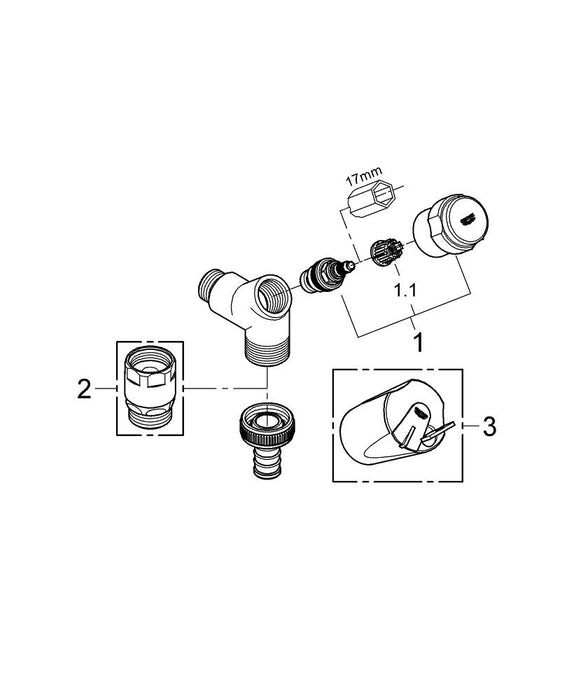 17mm

1.1

1

2

3