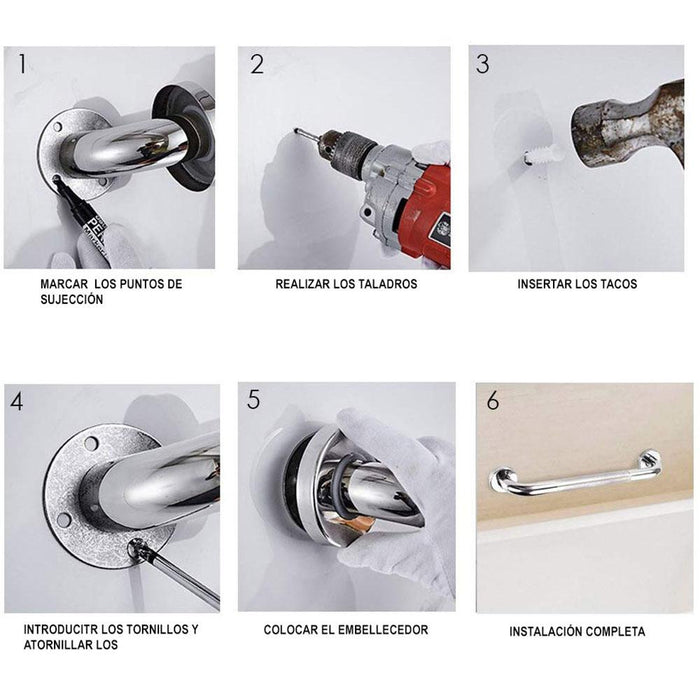 1

MARCAR LOS PUNTOS DE SUJECCIÓN

2

REALIZAR LOS TALADROS

3

INSERTAR LOS TACOS

4

INTRODUCITR LOS TORNILLOS Y ATORNILLAR LOS

5

COLOCAR EL EMBELLECEDOR

6

INSTALACIÓN COMPLETA