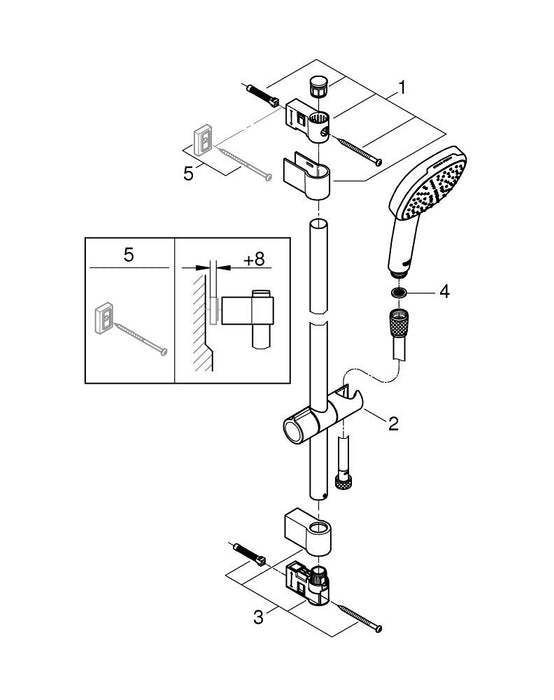 1
5
5
+8
4
2
3