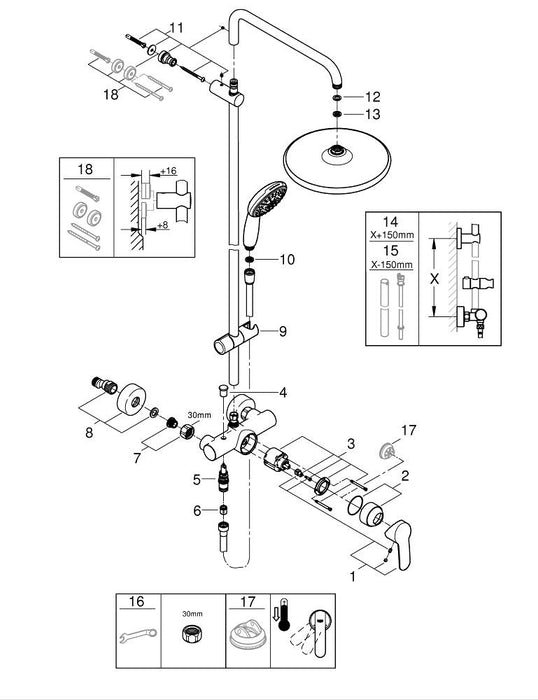 11
18
12
13
18
+16
+8
14
X+150mm
15
X-150mm
X
10
9
4
8
30mm
7
3
17
2
5
6
1
16
30mm
17