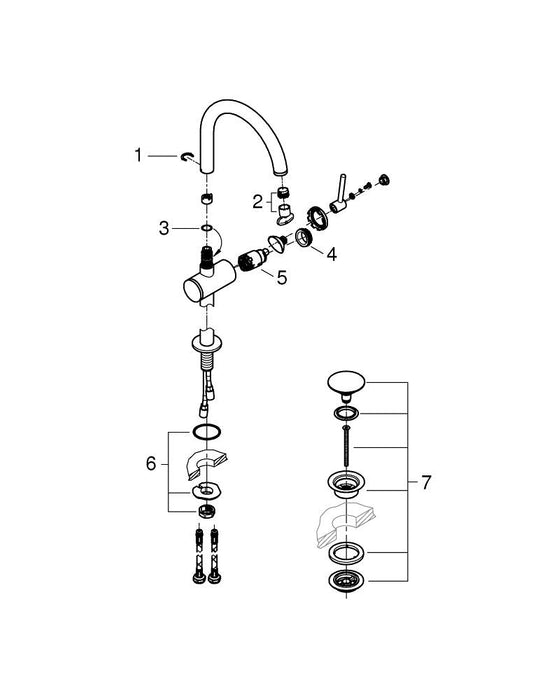 1
2
3
4
5
6
7