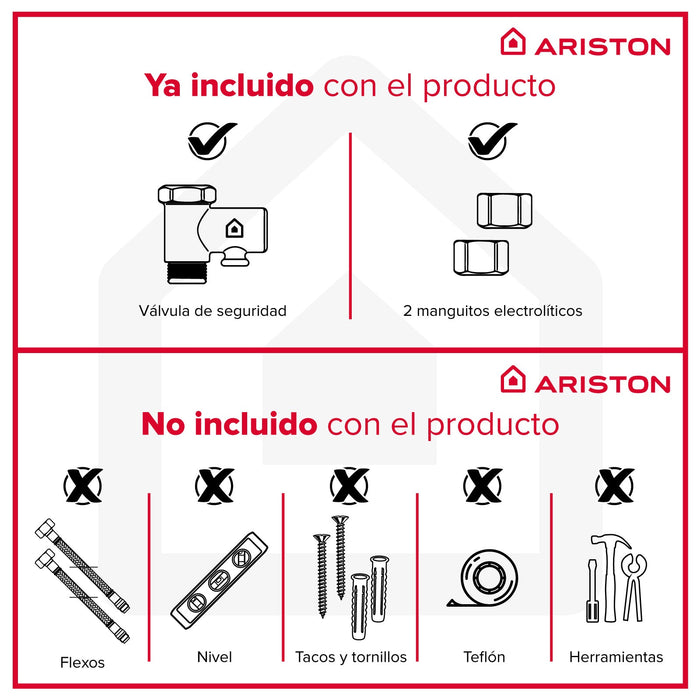 ARISTON

Ya incluido con el producto

Válvula de seguridad

2 manguitos electrolíticos

ARISTON

No incluido con el producto

Flexos

Nivel

Tacos y tornillos

Teflón

Herramientas