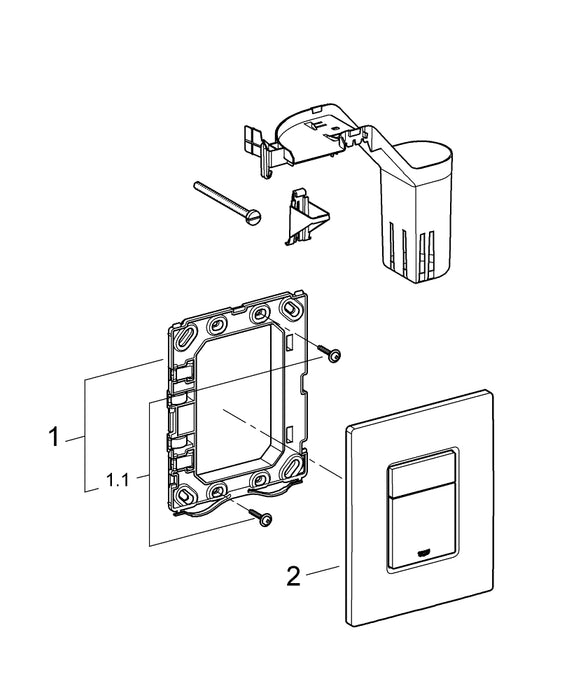 1
1.1
2