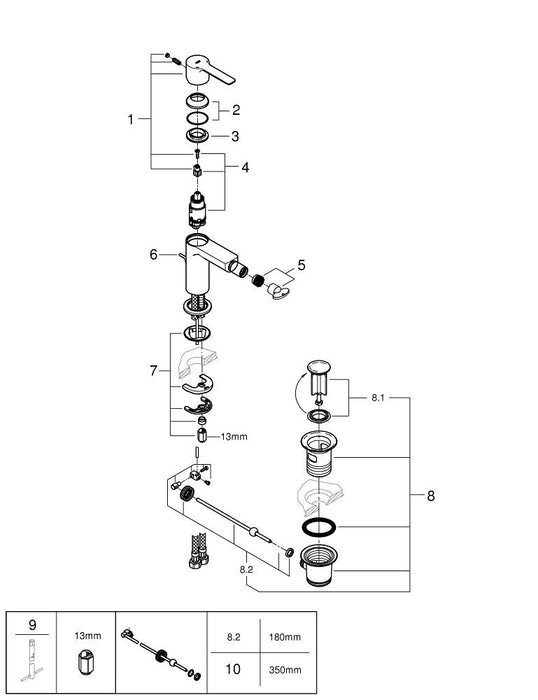 1
2
3
4
6
5
7
13mm
8.1
8
8.2

| 9 | 13mm | | 8.2 | 180mm |
|---|---|---|---|---|
| | | | 10 | 350mm |