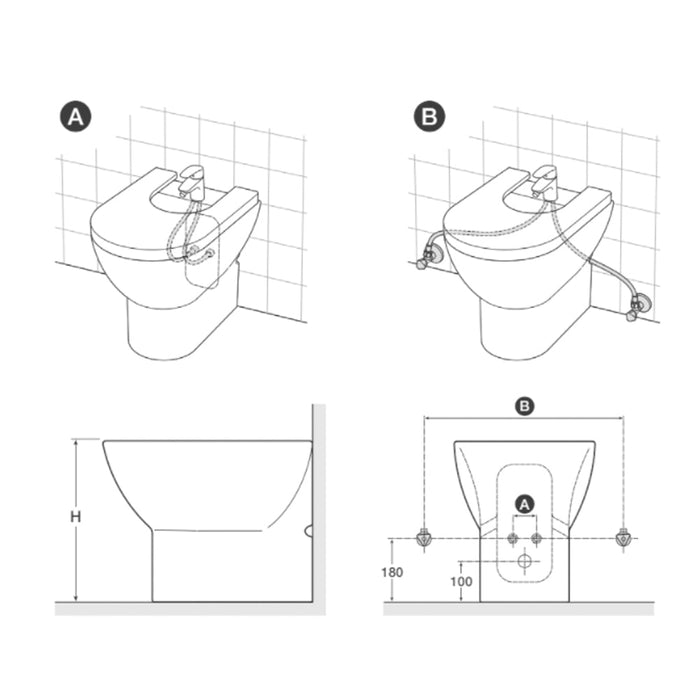 A

B

H

B

A

180

100