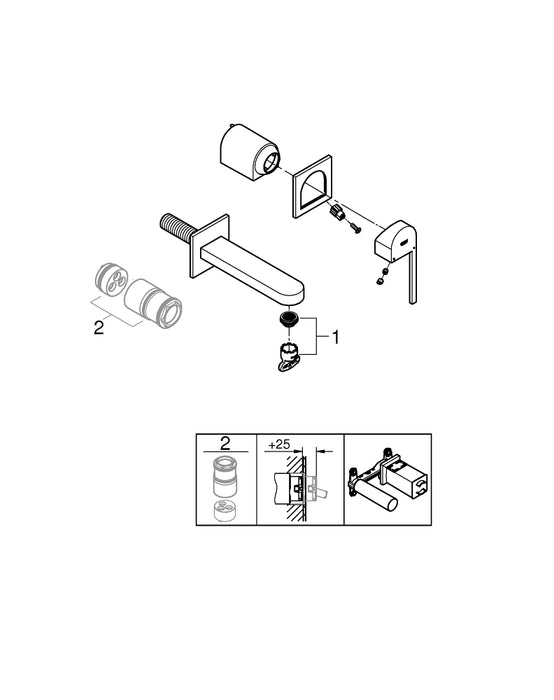 2

1

2

+25