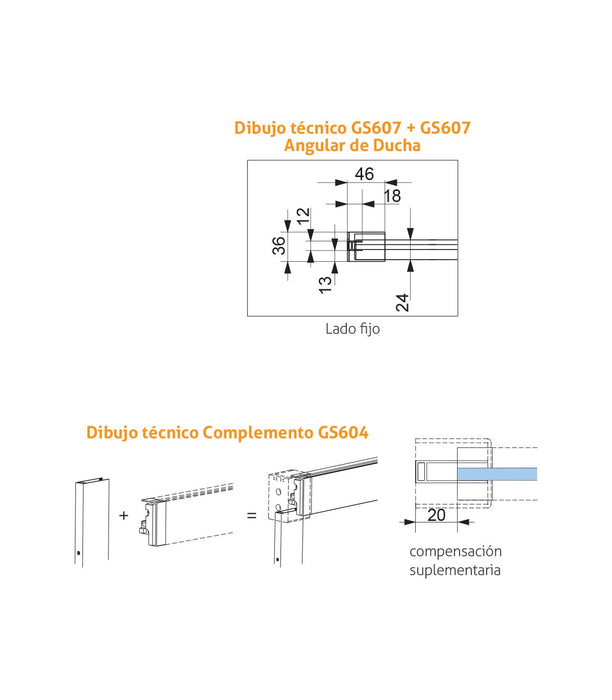 Dibujo técnico GS607 + GS607
Angular de Ducha

46
18
12
36
13
24

Lado fijo

Dibujo técnico Complemento GS604

+
=

20

compensación suplementaria