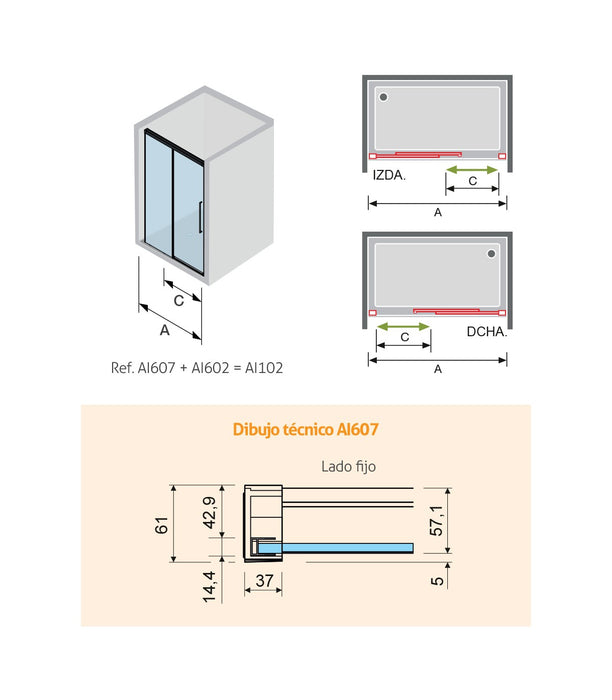 C

A

Ref. AI607 + AI602 = AI102

IZDA.

C

A

C

DCHA.

A

Dibujo técnico AI607

Lado fijo

61

42,9

14,4

37

57,1

5