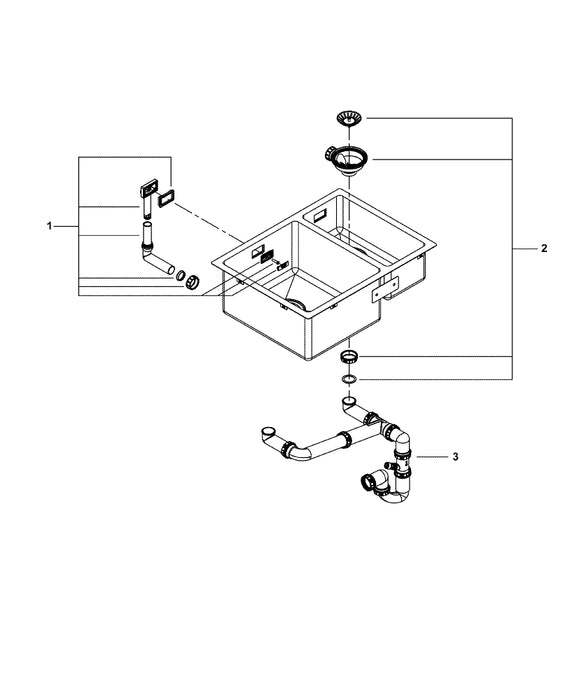 1
2
3