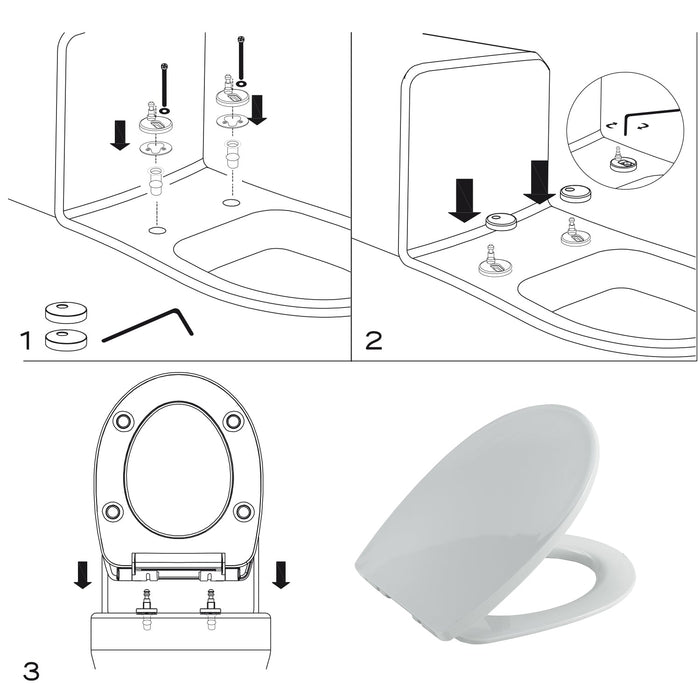 1

2

3