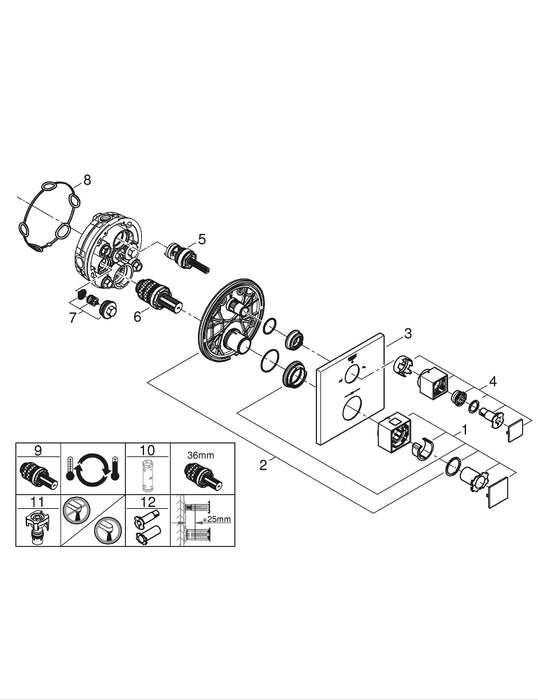 8
5
7
6
3
4
1
2
9
10
36mm
11
12
+25mm