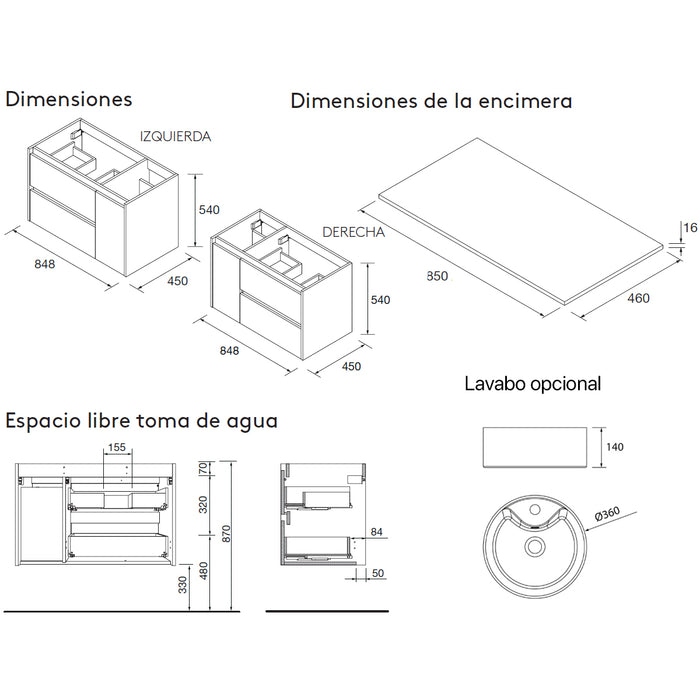 Dimensiones

IZQUIERDA

540

848

450

DERECHA

540

848

450

Dimensiones de la encimera

16

850

460

Lavabo opcional

140

Ø360

Espacio libre toma de agua

155

70

320

870

480

330

84

50